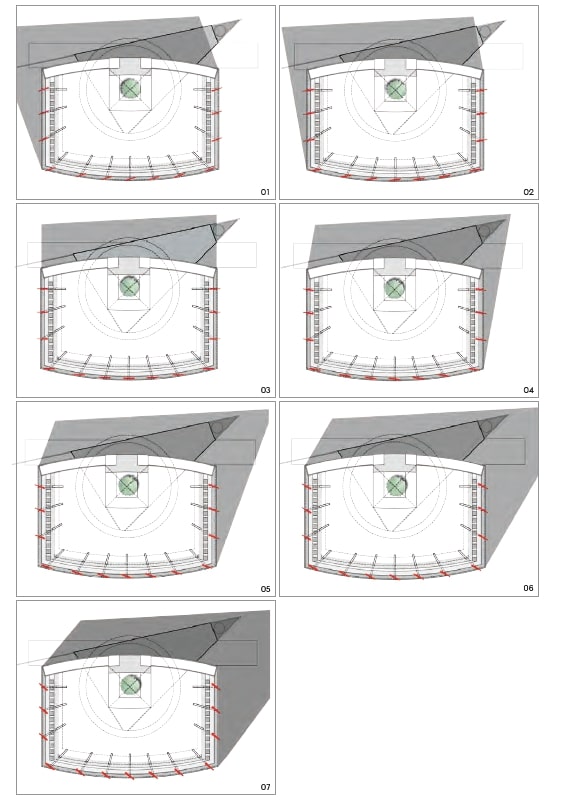 01

02

03

04

05

06

07